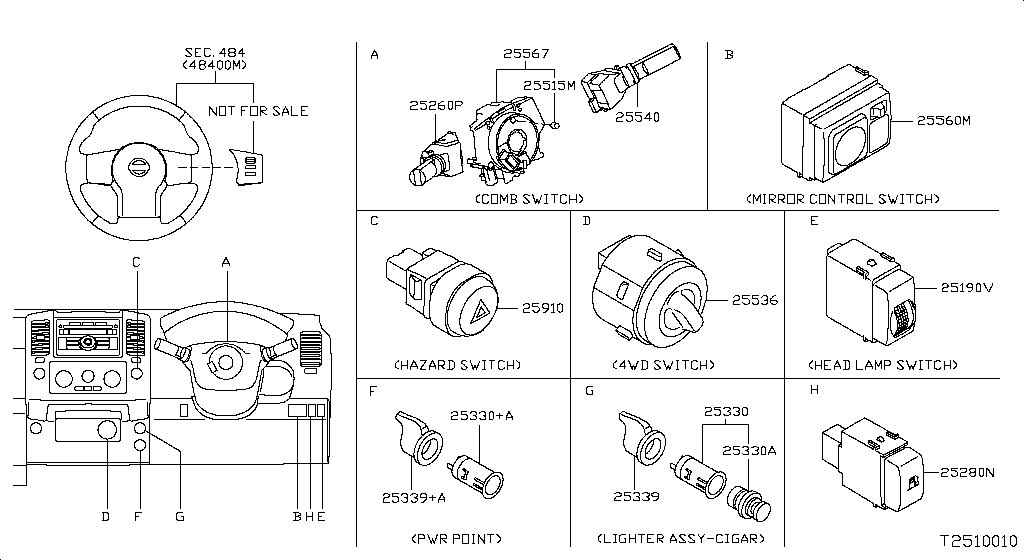 SEC. 484
(48400M)
NOT FOR SALE

C
A

D F G B H E

A
25567
25515M
25260P
25540
(COMB SWITCH)

B
25560M
(MIRROR CONTROL SWITCH)

C
25910
(HAZARD SWITCH)

D
25536
(4WD SWITCH)

E
25190V
(HEAD LAMP SWITCH)

F
25330+A
25339+A
(PWR POINT)

G
25330
25330A
25339
(LIGHTER ASSY-CIGAR)

H
25280N

T2510010