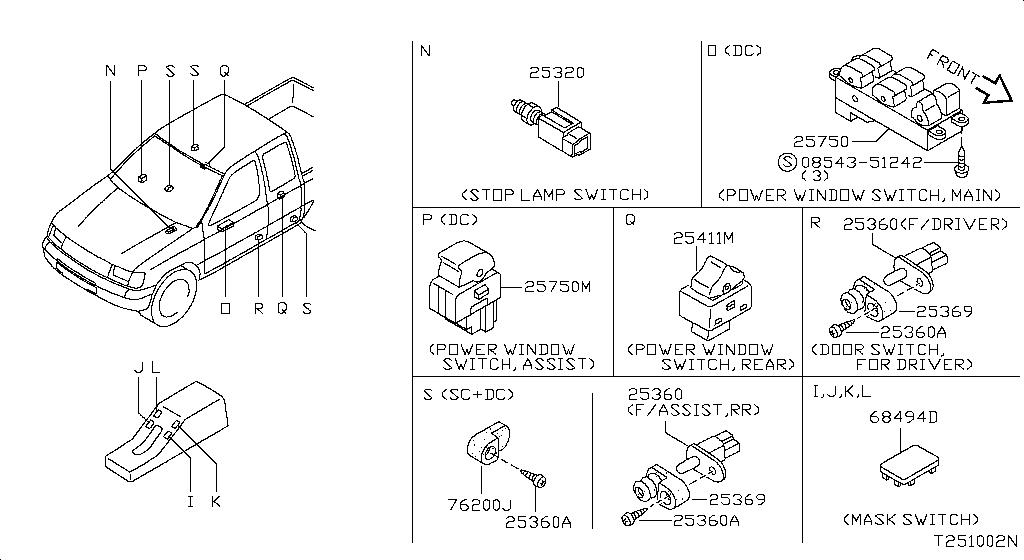 N P S S Q

O R Q S

J L

I K

N

25320

(STOP LAMP SWITCH)

O (DC)

FRONT

25750

Ⓢ 08543-51242
(3)

(POWER WINDOW SWITCH, MAIN)

P (DC)

25750M

(POWER WINDOW SWITCH, ASSIST)

Q

25411M

(POWER WINDOW SWITCH, REAR)

R

25360(F/DRIVER)

25369

25360A

(DOOR SWITCH, FOR DRIVER)

S (SC+DC)

76200J

25360A

25360
(F/ASSIST,RR)

25369

25360A

I,J,K,L

68494D

(MASK SWITCH)

T251002N