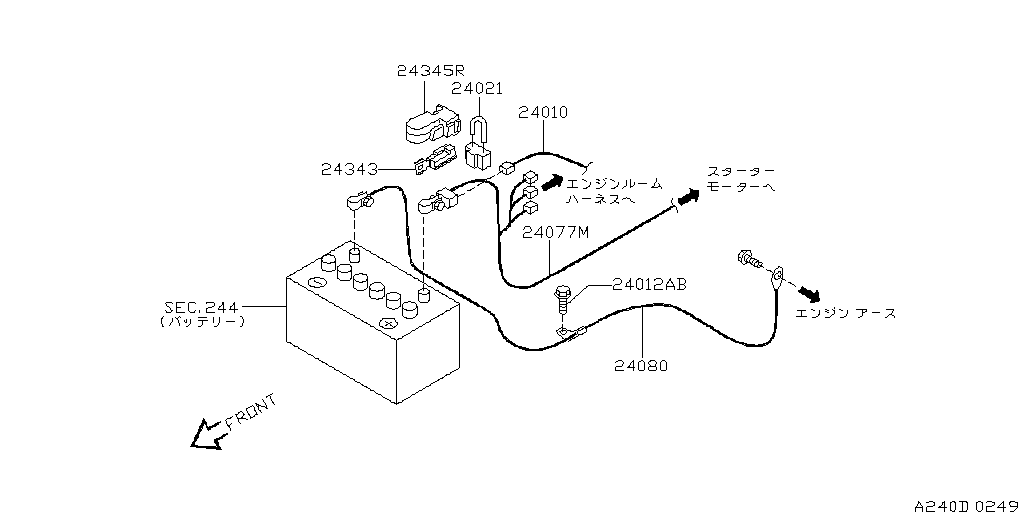 24345R
24021
24010
24343
エンジンルーム
ハーネスへ
スターター
モーターへ
24077M
24012AB
SEC.244
(バッテリー)
エンジン アース
24080
FRONT
A240D 0249