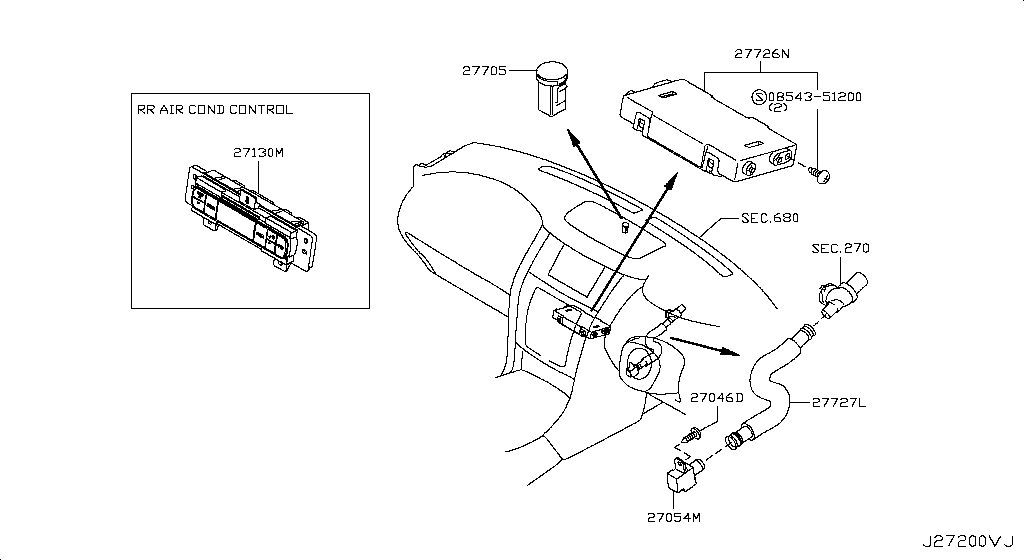 RR AIR COND CONTROL

27130M

27705

27726N

Ⓢ08543-51200
(2)

SEC.680

SEC.270

27046D

27727L

27054M

J27200VJ