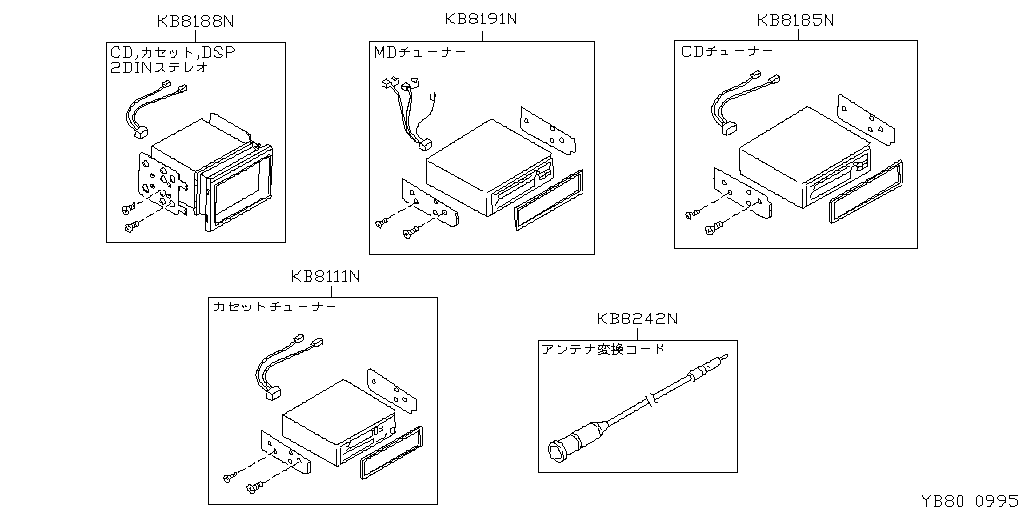 KB8188N

CD,カセット,DSP 2DINステレオ

KB8191N

MDチューナー

KB8185N

CDチューナー

KB8111N

カセットチューナー

KB8242N

アンテナ変換コード

YB80 0995