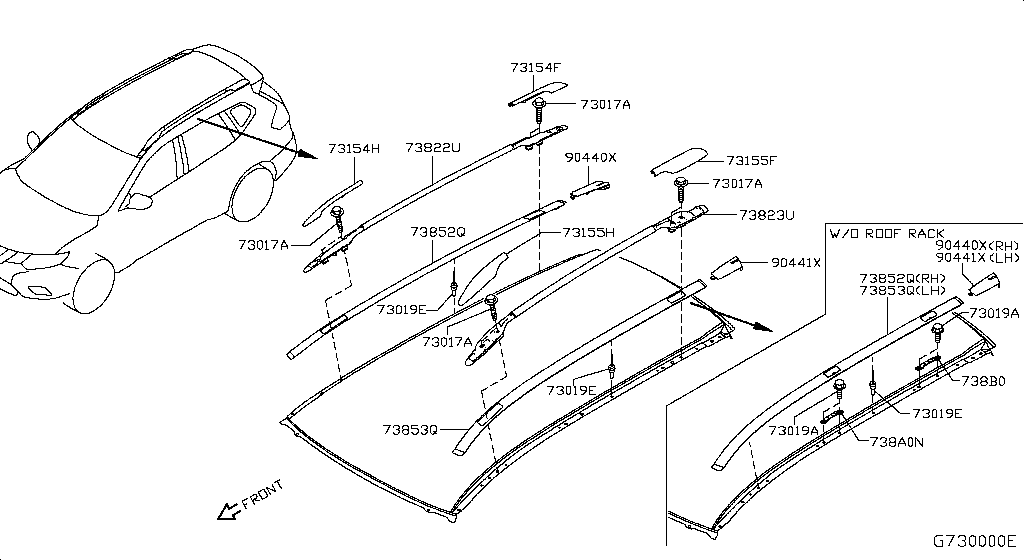 73154F
73017A
73154H
73822U
90440X
73155F
73017A
73823U
73017A
73852Q
73155H
90441X
73019E
73017A
73019E
73853Q
FRONT
W/O ROOF RACK
90440X(RH)
90441X(LH)
73852Q(RH)
73853Q(LH)
73019A
738B0
73019E
73019A
738A0N
G730000E