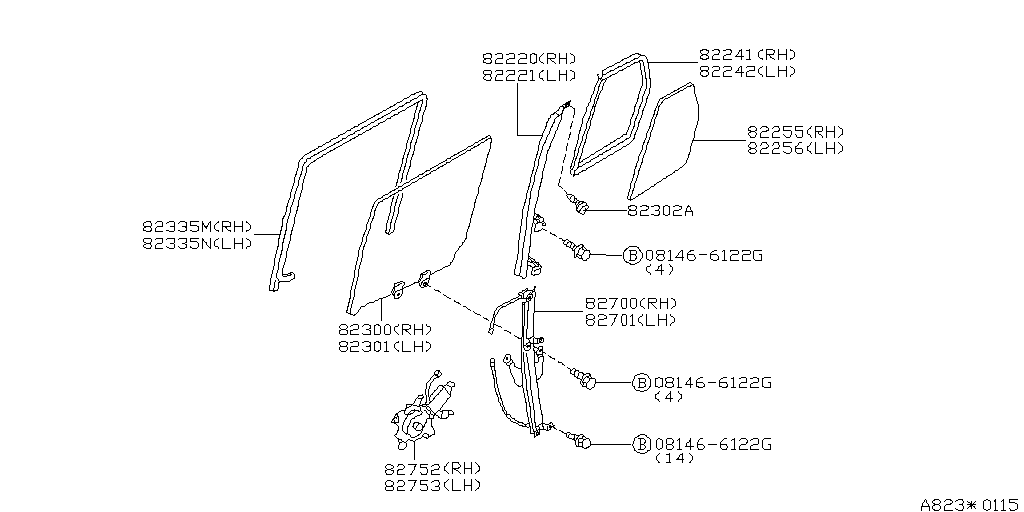 82220(RH)
82221(LH)

82241(RH)
82242(LH)

82255(RH)
82256(LH)

82335M(RH)
82335N(LH)

82302A

B 08146-6122G
(4)

82700(RH)
82701(LH)

82300(RH)
82301(LH)

B 08146-6122G
(4)

B 08146-6122G
(14)

82752(RH)
82753(LH)

A823*0115