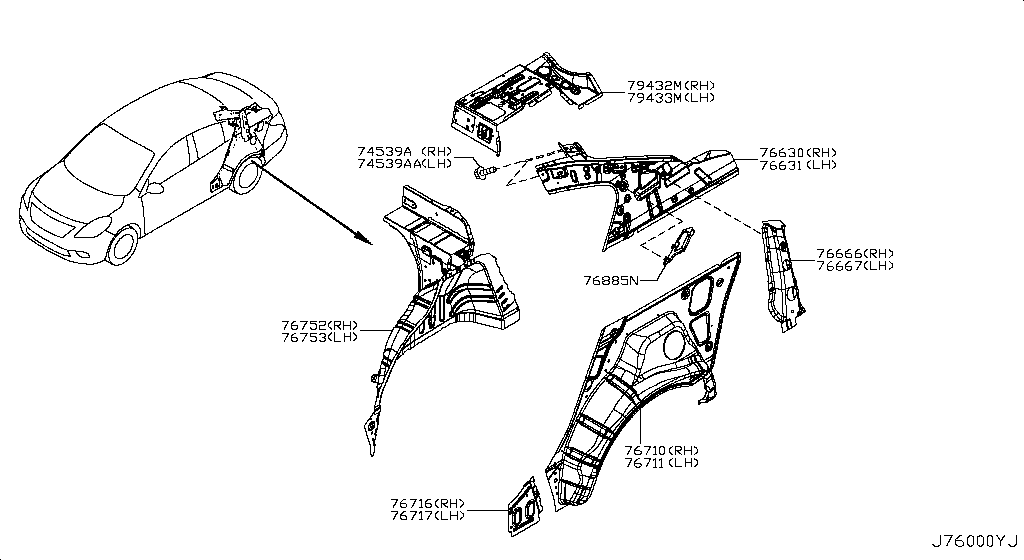 79432M(RH)
79433M(LH)

74539A (RH)
74539AA(LH)

76630(RH)
76631(LH)

76666(RH)
76667(LH)

76885N

76752(RH)
76753(LH)

76710(RH)
76711(LH)

76716(RH)
76717(LH)

J76000YJ