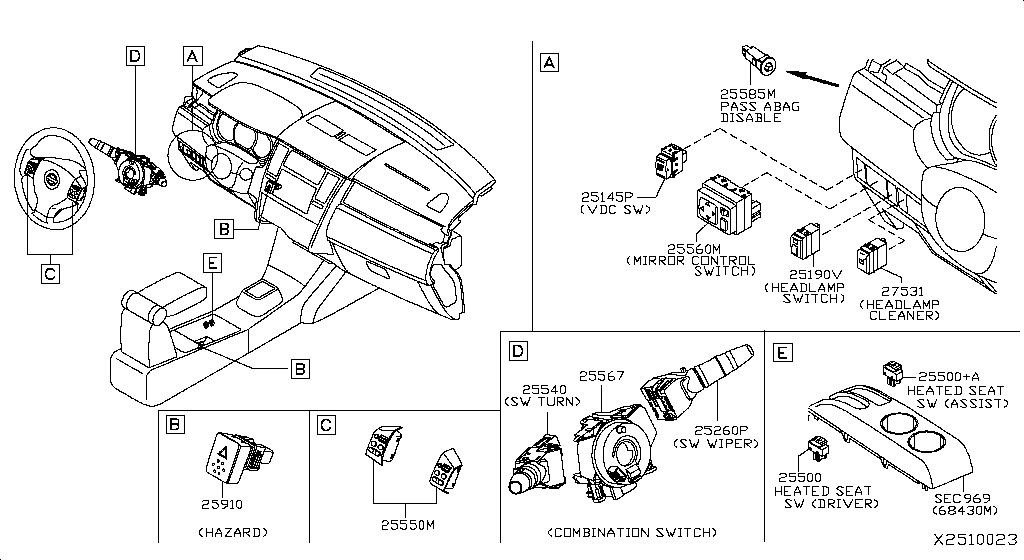 D
A
B
E
C
B
A
25585M
PASS ABAG
DISABLE
25145P
(VDC SW)
25560M
(MIRROR CONTROL
SWITCH)
25190V
(HEADLAMP
SWITCH)
27531
(HEADLAMP
CLEANER)
B
25910
(HAZARD)
C
25550M
D
25540
(SW TURN)
25567
25260P
(SW WIPER)
(COMBINATION SWITCH)
E
25500+A
HEATED SEAT
SW (ASSIST)
25500
HEATED SEAT
SW (DRIVER)
SEC969
(68430M)
X2510023