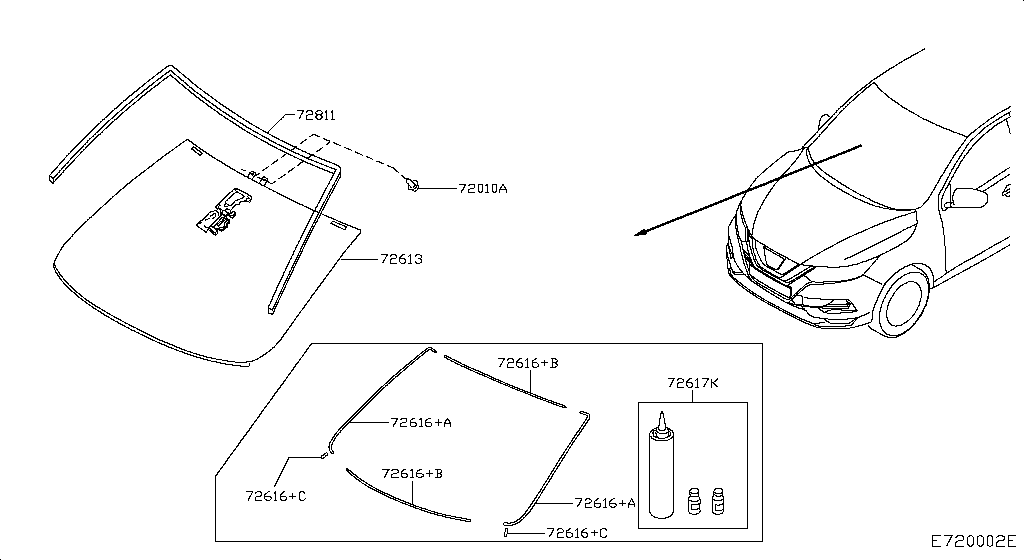 72811
72010A
72613
72616+B
72617K
72616+A
72616+C
72616+B
72616+A
72616+C
E720002E