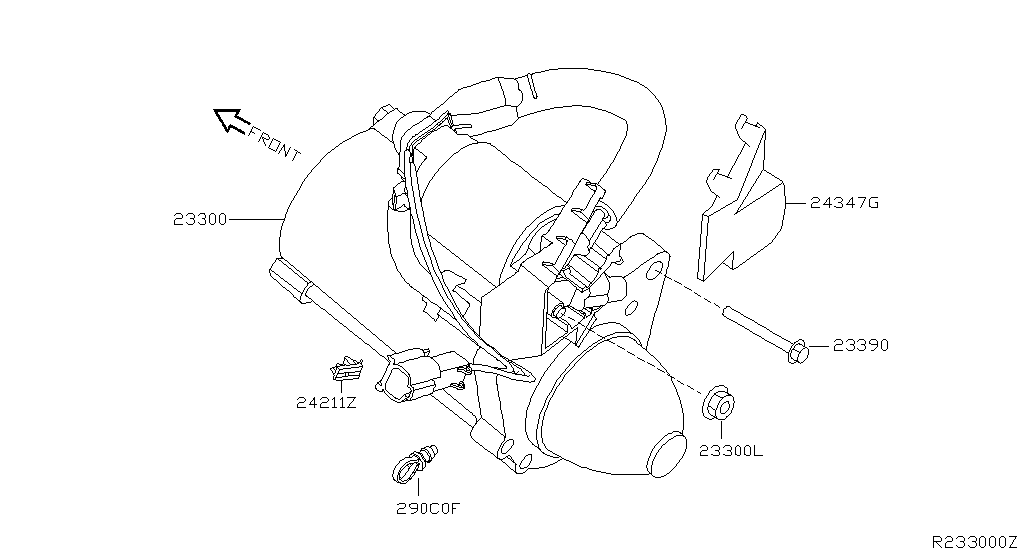 FRONT
23300
24347G
23390
24211Z
23300L
290C0F
R233000Z