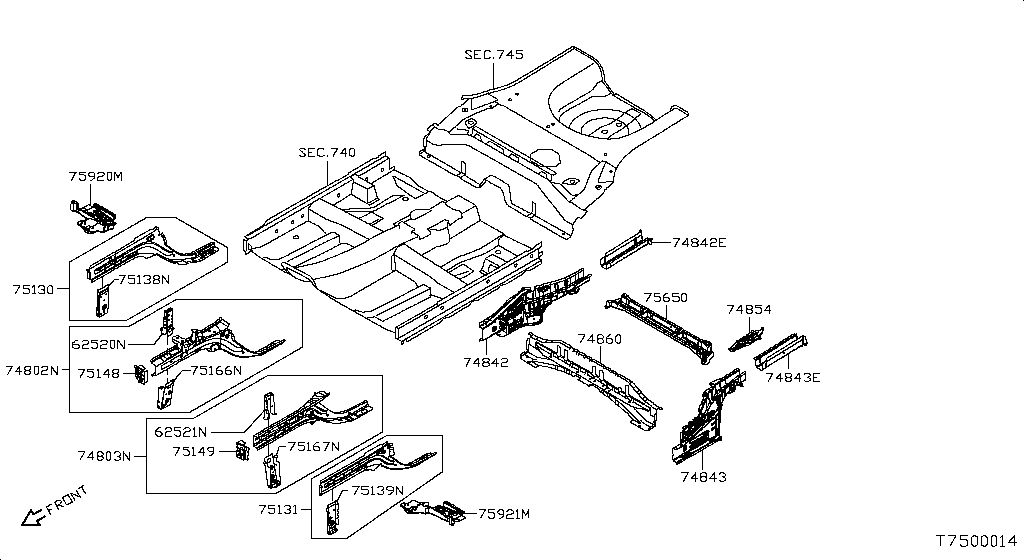 SEC.745

SEC.740

75920M

75130

75138N

62520N

74802N

75148

75166N

62521N

74803N

75149

75167N

75131

75139N

75921M

74842E

75650

74854

74843E

74842

74860

74843

FRONT

T7500014