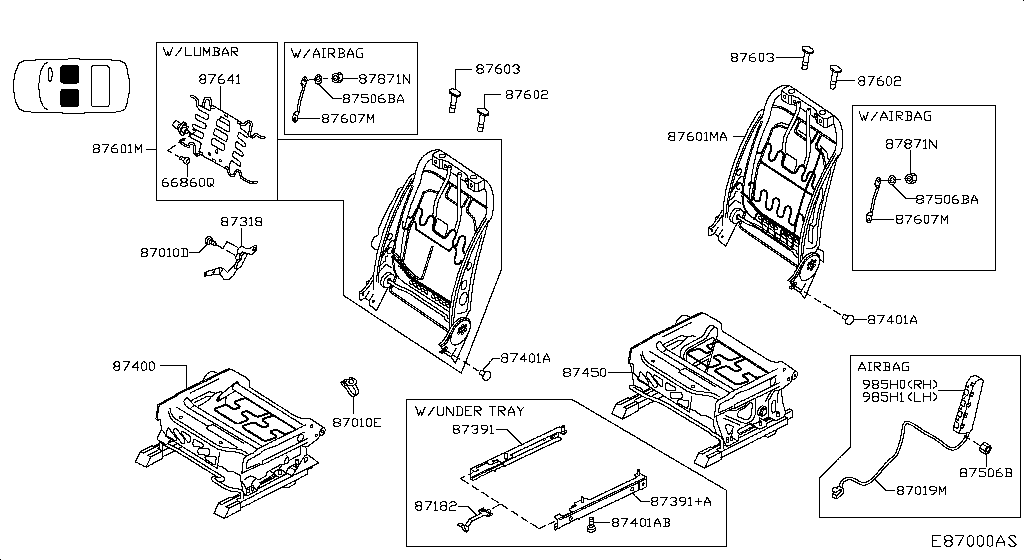 W/LUMBAR
87641
87601M
66860Q
W/AIRBAG
87871N
87506BA
87607M
87603
87602
87318
87010D
87401A
87400
87010E
W/UNDER TRAY
87391
87182
87391+A
87401AB
87603
87602
87601MA
W/AIRBAG
87871N
87506BA
87607M
87401A
87450
AIRBAG
985H0(RH)
985H1(LH)
87506B
87019M
E87000AS