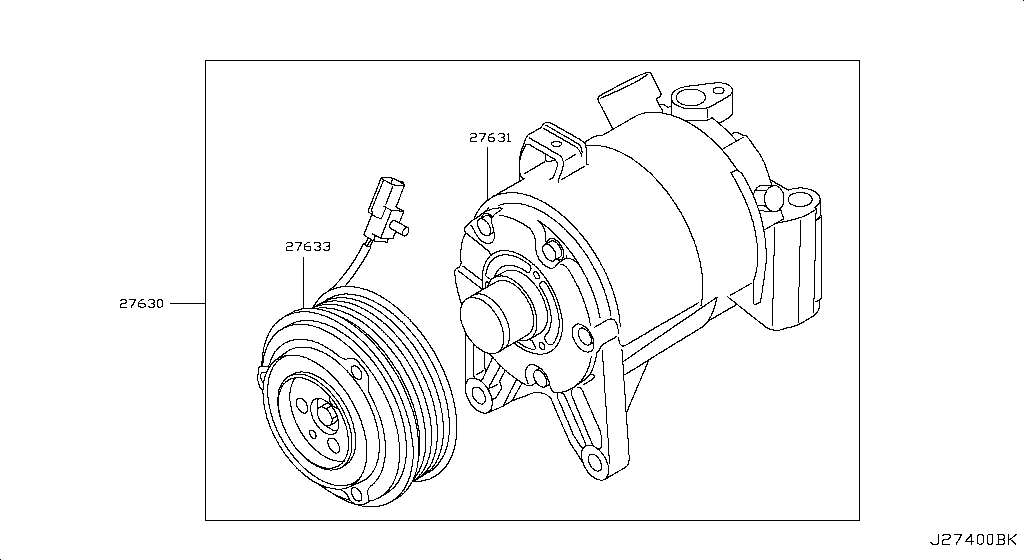 27631

27633

27630

J27400BK