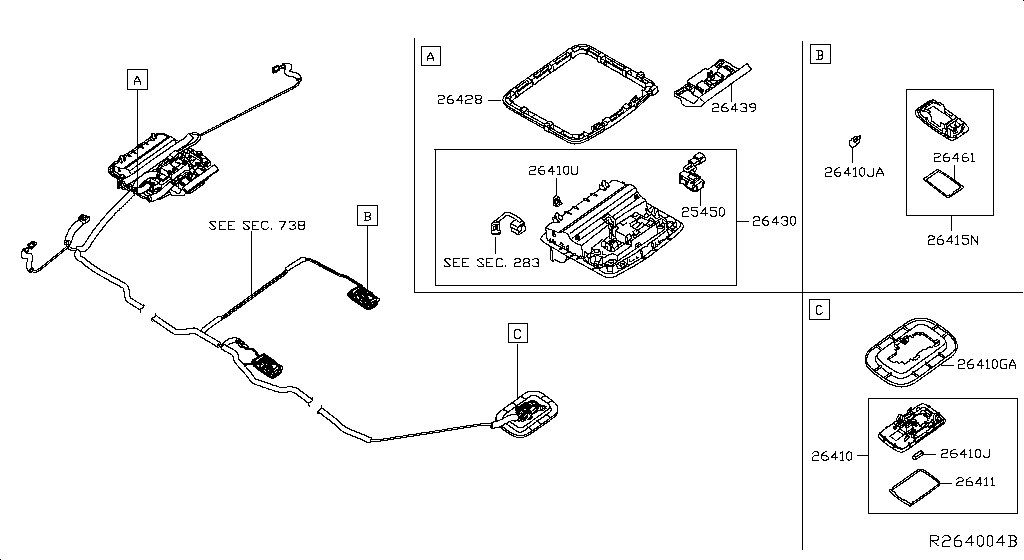 A
SEE SEC. 738
B
C
A
26428
26439
26410U
25450
26430
SEE SEC. 283
B
26410JA
26461
26415N
C
26410GA
26410
26410J
26411
R264004B