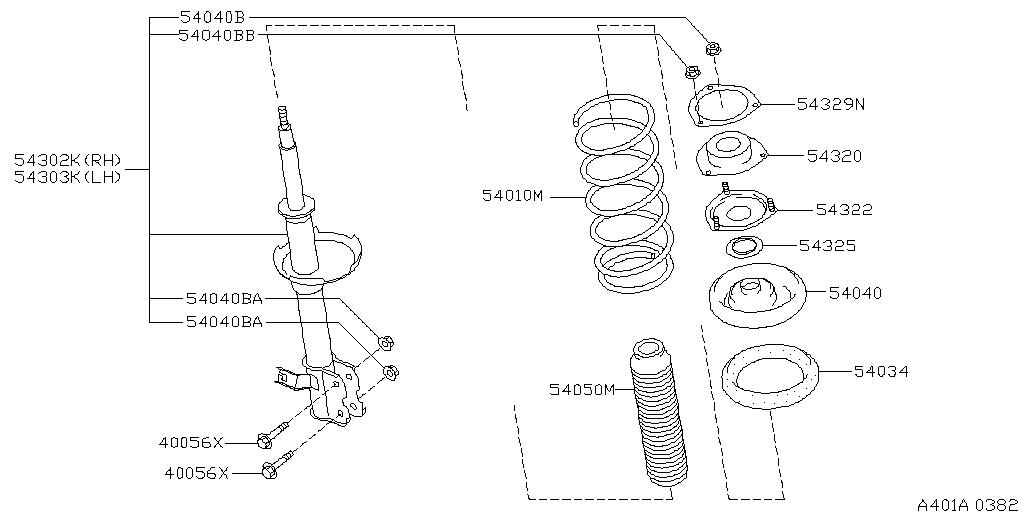 54040B
54040BB
54302K(RH)
54303K(LH)
54040BA
54040BA
40056X
40056X
54010M
54050M
54329N
54320
54322
54325
54040
54034
A401A 0382