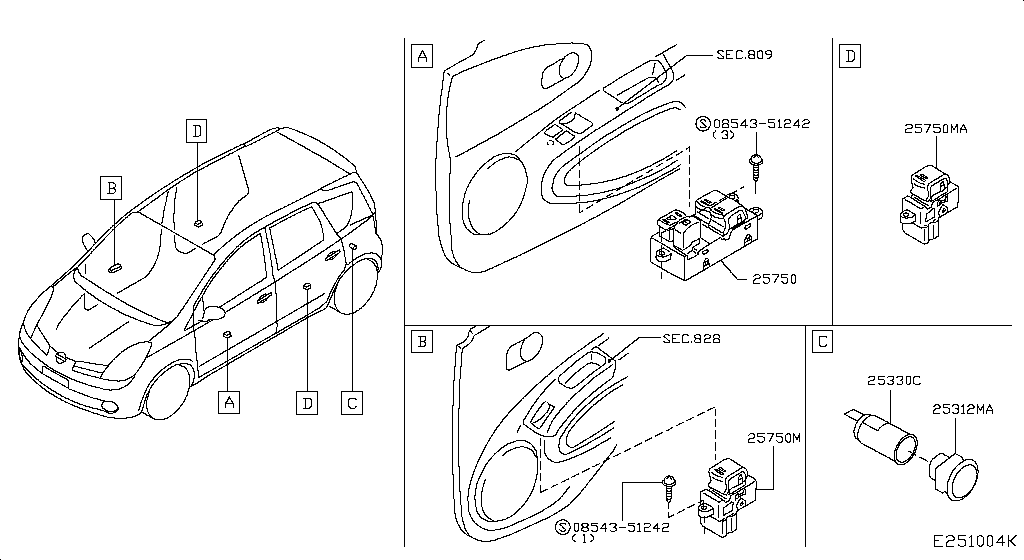 D
B
A
D
C
A
SEC.809
Ⓢ08543-51242
(3)
25750
D
25750MA
B
SEC.828
25750M
Ⓢ08543-51242
(1)
C
25330C
25312MA
E251004K