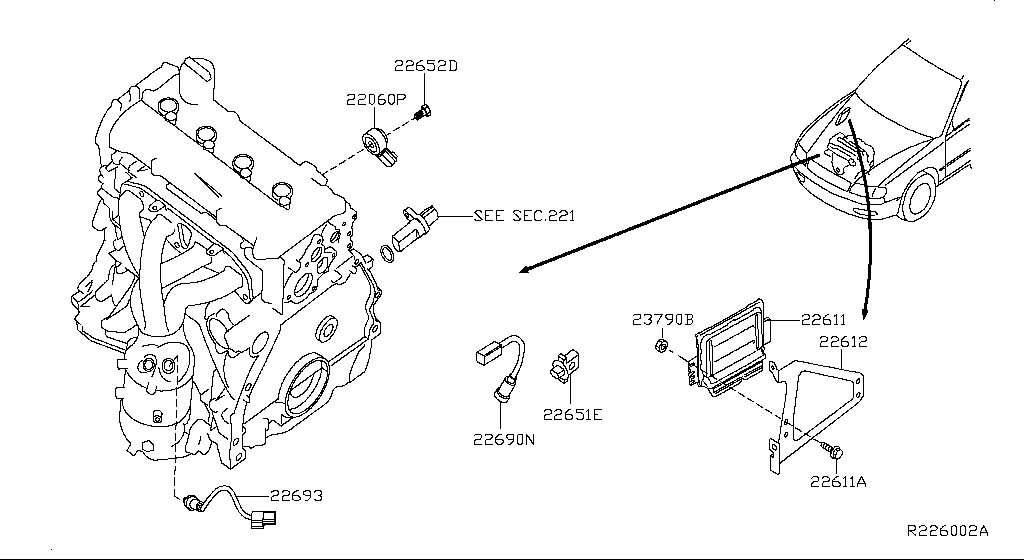 22652D
22060P
SEE SEC.221
23790B
22611
22612
22690N
22651E
22611A
22693
R226002A