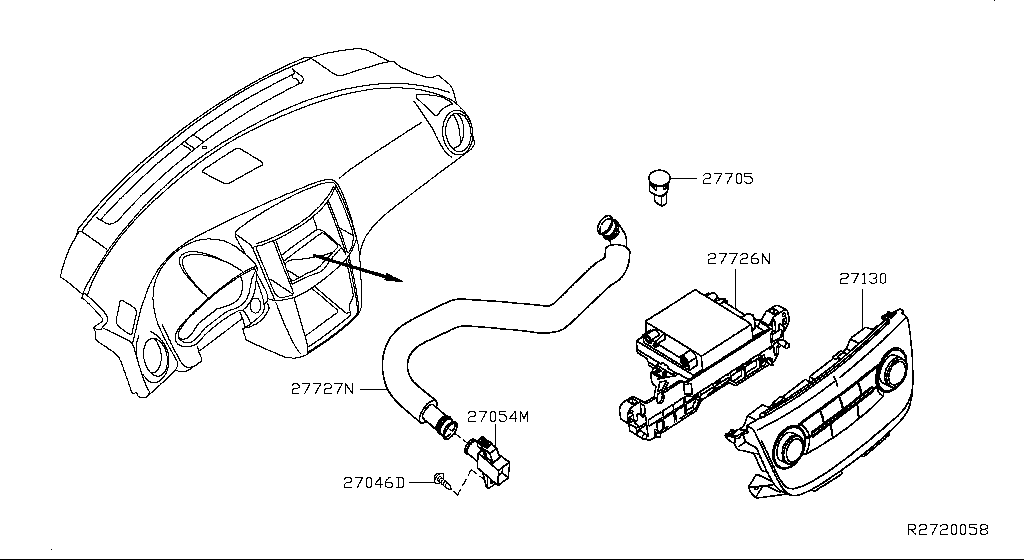 27705
27726N
27130
27727N
27054M
27046D
R2720058