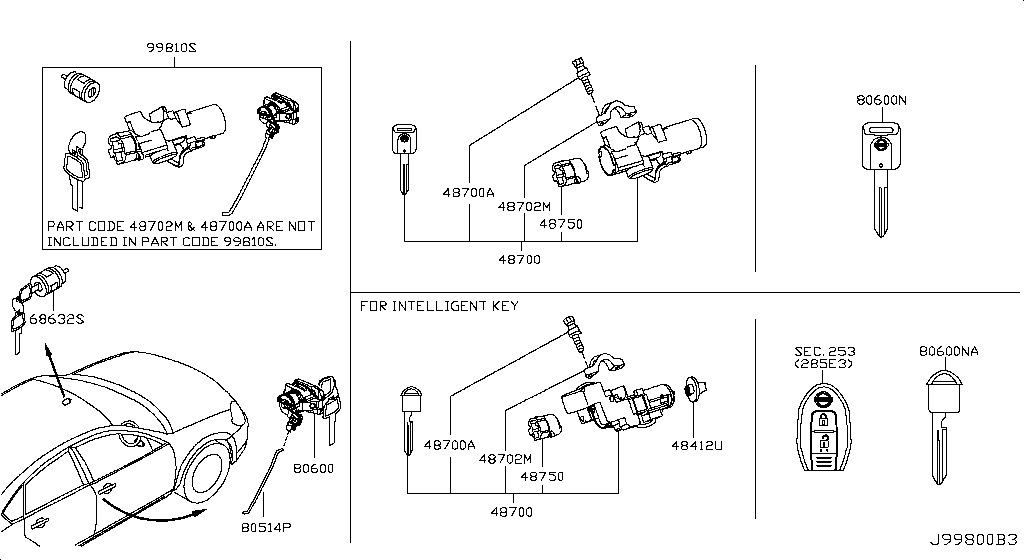 99810S

PART CODE 48702M & 48700A ARE NOT INCLUDED IN PART CODE 99810S.

68632S

80600

80514P

48700A

48702M

48750

48700

80600N

FOR INTELLIGENT KEY

48700A

48702M

48750

48700

48412U

SEC.253 (285E3)

80600NA

J99800B3