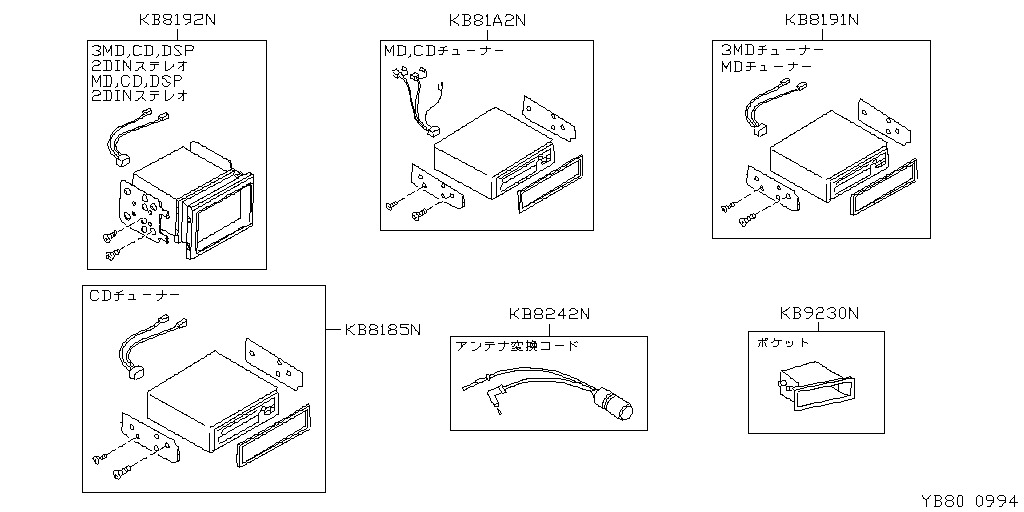 KB8192N
3MD,CD,DSP
2DINステレオ
MD,CD,DSP
2DINステレオ

KB81A2N
MD,CDチューナー

KB8191N
3MDチューナー
MDチューナー

CDチューナー
KB8185N

KB8242N
アンテナ変換コード

KB9230N
ポケット

YB80 0994