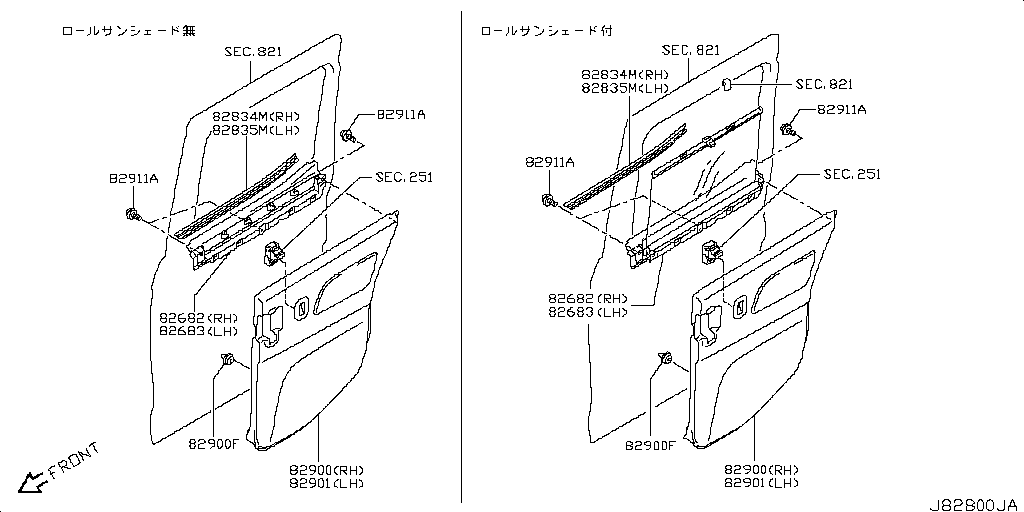 ロールサンシェード無

SEC. 821

82834M(RH)
82835M(LH)

82911A

82911A

SEC. 251

82682(RH)
82683(LH)

82900F

82900(RH)
82901(LH)

FRONT

ロールサンシェード付

SEC. 821

82834M(RH)
82835M(LH)

SEC. 821

82911A

82911A

SEC. 251

82682(RH)
82683(LH)

82900F

82900(RH)
82901(LH)

J82800JA