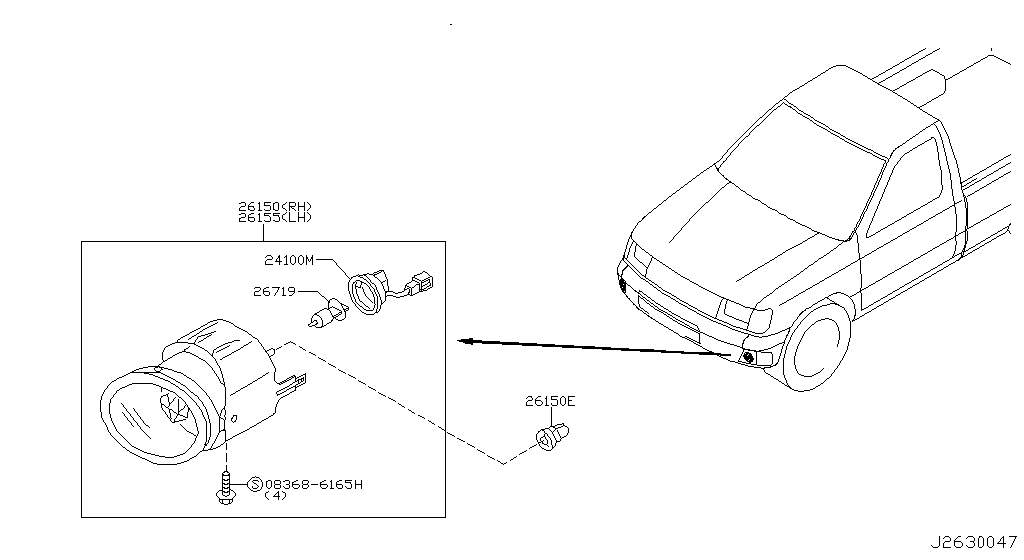 26150(RH)
26155(LH)

24100M

26719

26150E

S 08368-6165H
(4)

J2630047