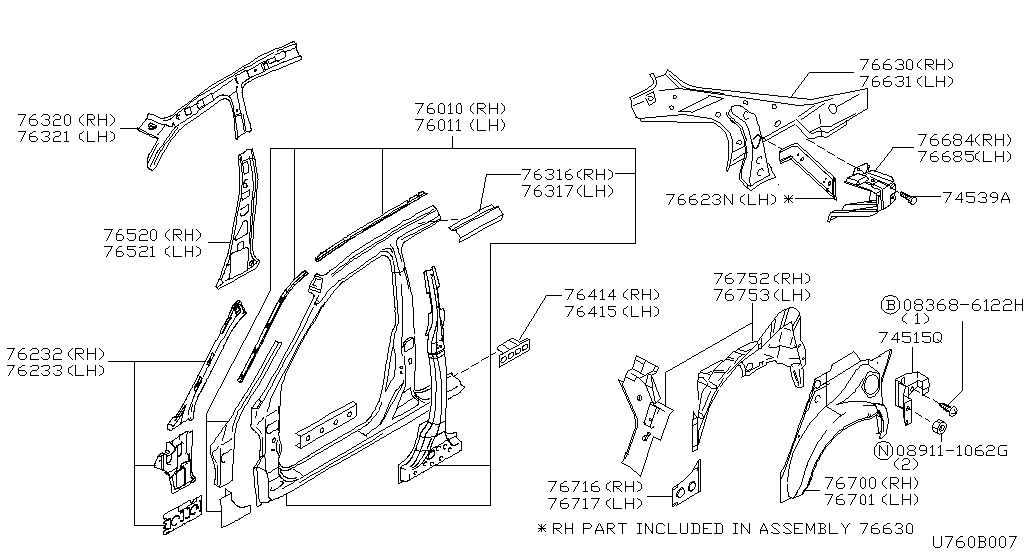 76320 (RH)
76321 (LH)

76520 (RH)
76521 (LH)

76232 (RH)
76233 (LH)

76010 (RH)
76011 (LH)

76316 (RH)
76317 (LH)

76414 (RH)
76415 (LH)

76630 (RH)
76631 (LH)

76684 (RH)
76685 (LH)

76623N (LH) *

74539A

76752 (RH)
76753 (LH)

B 08368-6122H
(1)

74515Q

N 08911-1062G
(2)

76716 (RH)
76717 (LH)

76700 (RH)
76701 (LH)

* RH PART INCLUDED IN ASSEMBLY 76630

U760B007