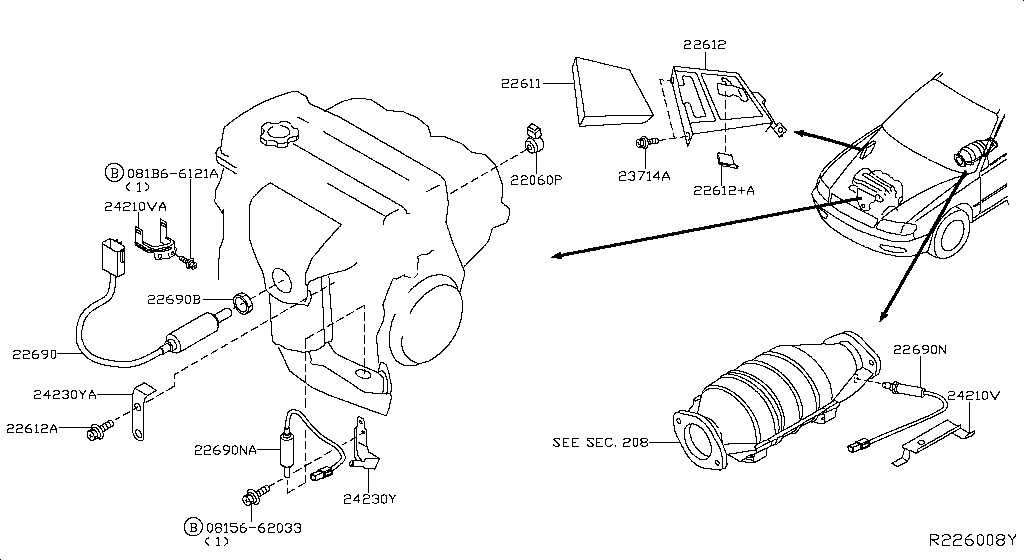 22612
22611
23714A
22612+A
22060P
B 081B6-6121A
( 1 )
24210VA
22690B
22690
24230YA
22612A
22690NA
24230Y
B 08156-62033
( 1 )
22690N
24210V
SEE SEC. 208
R226008Y