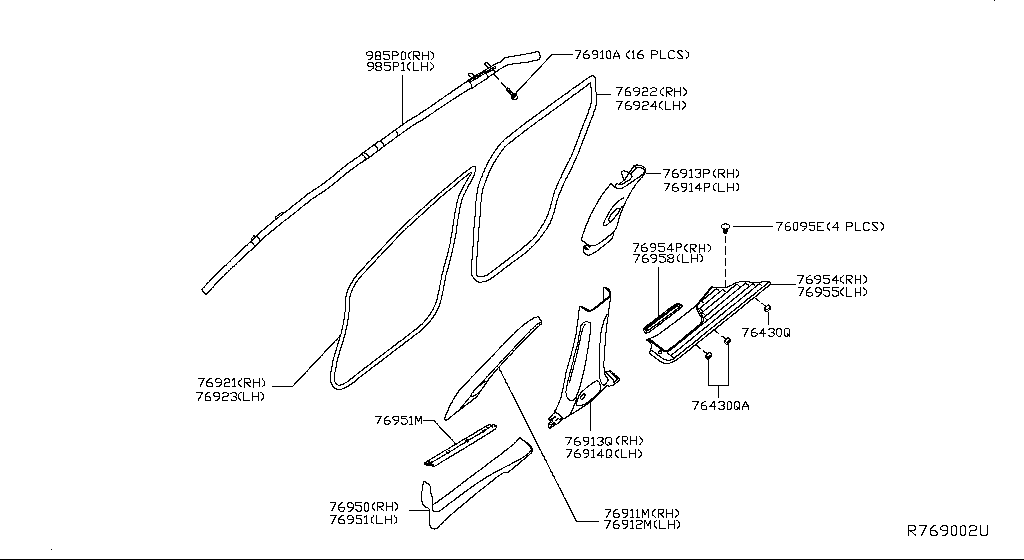 985P0(RH)
985P1(LH)
76910A (16 PLCS)
76922(RH)
76924(LH)
76913P(RH)
76914P(LH)
76095E(4 PLCS)
76954P(RH)
76958(LH)
76954(RH)
76955(LH)
76430Q
76430QA
76921(RH)
76923(LH)
76951M
76913Q(RH)
76914Q(LH)
76950(RH)
76951(LH)
76911M(RH)
76912M(LH)
R769002U