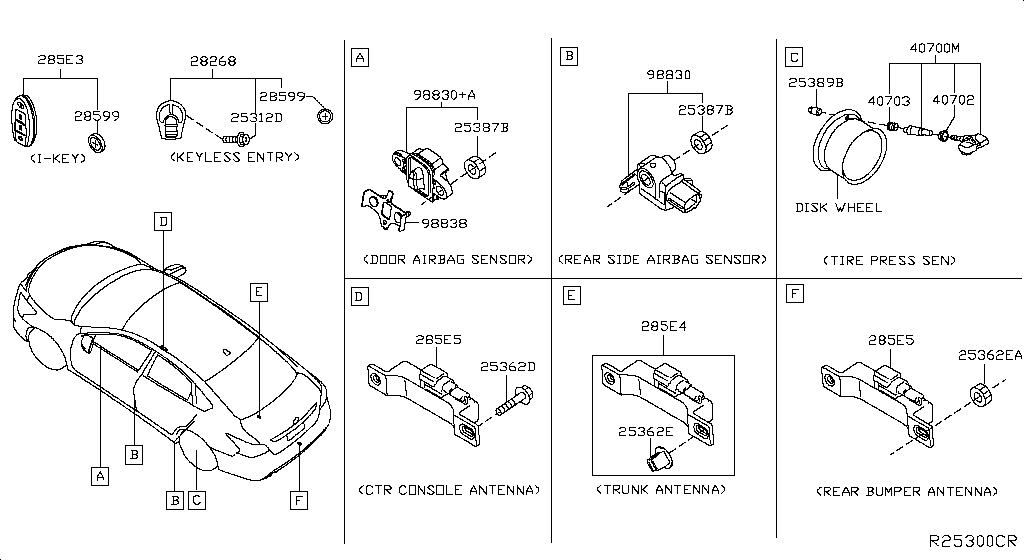 285E3
28599
(I-KEY)
28268
28599
25312D
(KEYLESS ENTRY)

D
E
A
B
B
C
F

A
98830+A
25387B
98838
(DOOR AIRBAG SENSOR)

B
98830
25387B
(REAR SIDE AIRBAG SENSOR)

C
40700M
25389B
40703
40702
DISK WHEEL
(TIRE PRESS SEN)

D
285E5
25362D
(CTR CONSOLE ANTENNA)

E
285E4
25362E
(TRUNK ANTENNA)

F
285E5
25362EA
(REAR BUMPER ANTENNA)

R25300CR