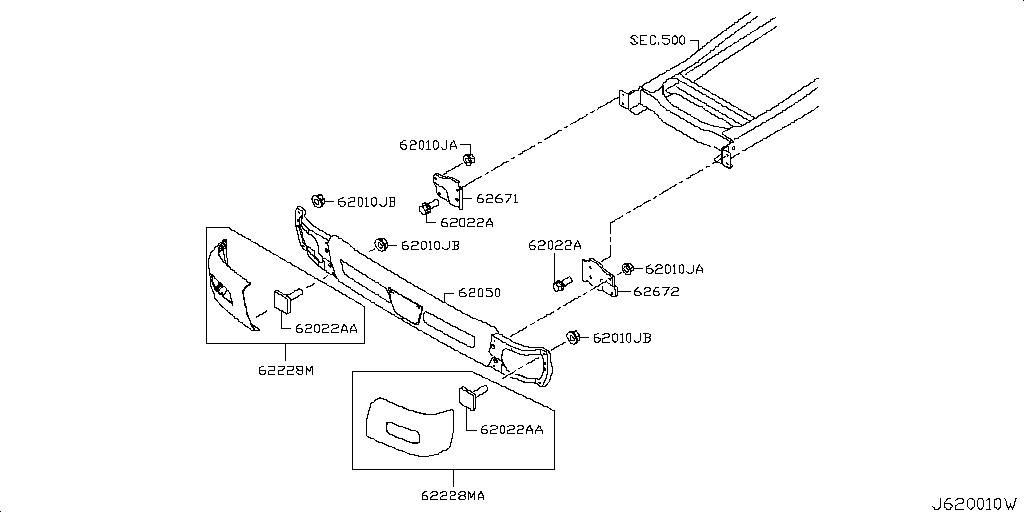 SEC.500
62010JA
62671
62010JB
62022A
62010JB
62022A
62010JA
62672
62050
62022AA
62010JB
62228M
62022AA
62228MA
J620010W