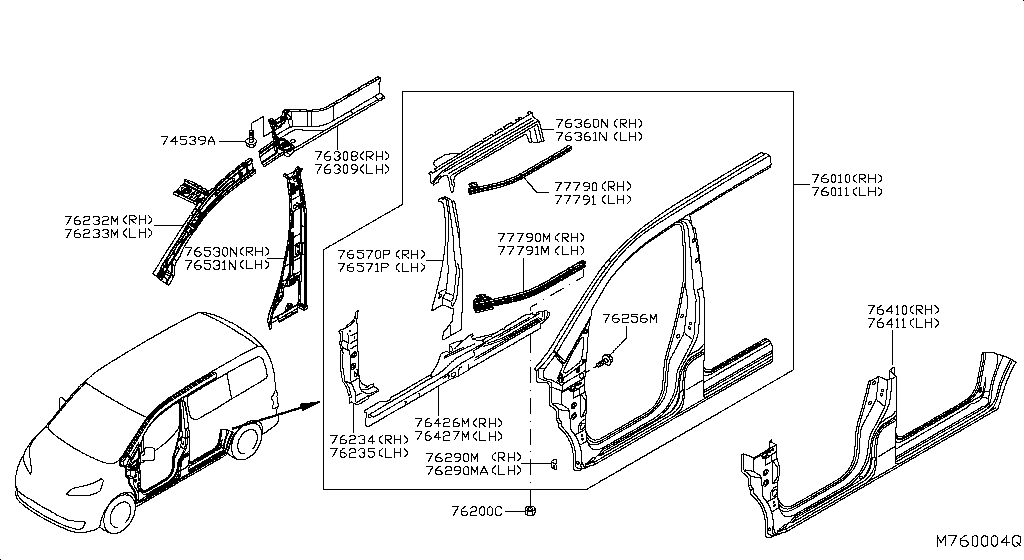 74539A
76308(RH)
76309(LH)
76232M(RH)
76233M(LH)
76530N(RH)
76531N(LH)
76360N(RH)
76361N(LH)
77790(RH)
77791(LH)
76010(RH)
76011(LH)
76570P(RH)
76571P(LH)
77790M(RH)
77791M(LH)
76256M
76410(RH)
76411(LH)
76426M(RH)
76427M(LH)
76234(RH)
76235(LH)
76290M (RH)
76290MA(LH)
76200C
M760004Q