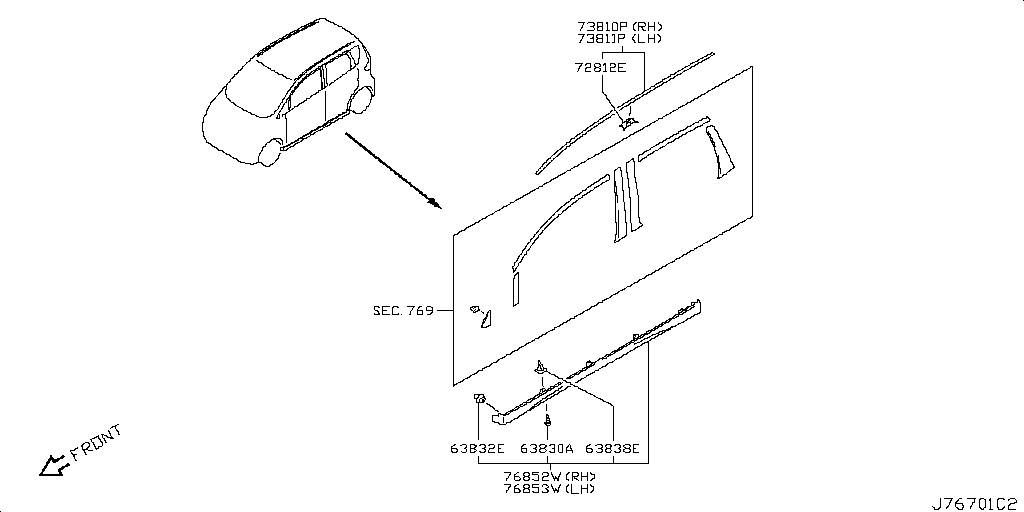 73810P (RH)
73811P (LH)
72812E
SEC. 769
63832E
63830A
63838E
76852W (RH)
76853W (LH)
FRONT
J76701C2