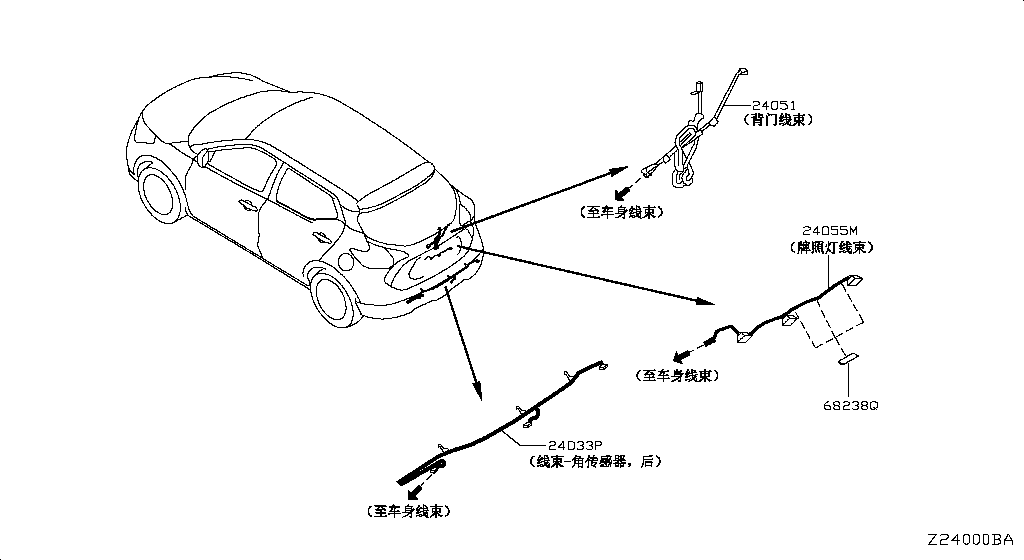 24051
(背门线束)

(至车身线束)

24055M
(牌照灯线束)

(至车身线束)

68238Q

24033P
(线束-角传感器, 后)

(至车身线束)

Z24000BA