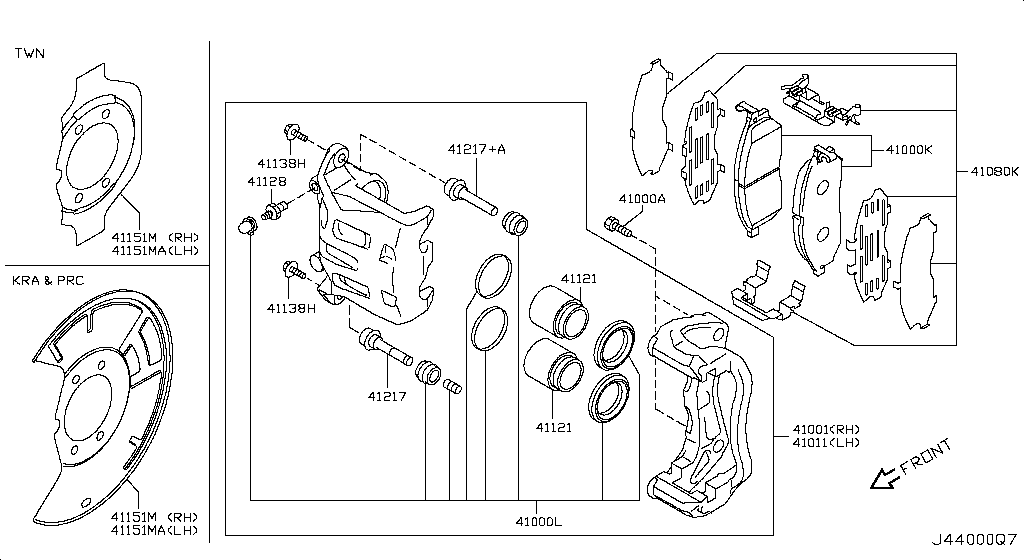 TWN

41151M (RH)
41151MA(LH)

KRA & PRC

41151M (RH)
41151MA(LH)

41138H
41128
41138H
41217+A
41217
41121
41121
41000A
41000K
41080K
41001(RH)
41011(LH)
41000L
FRONT

J44000Q7