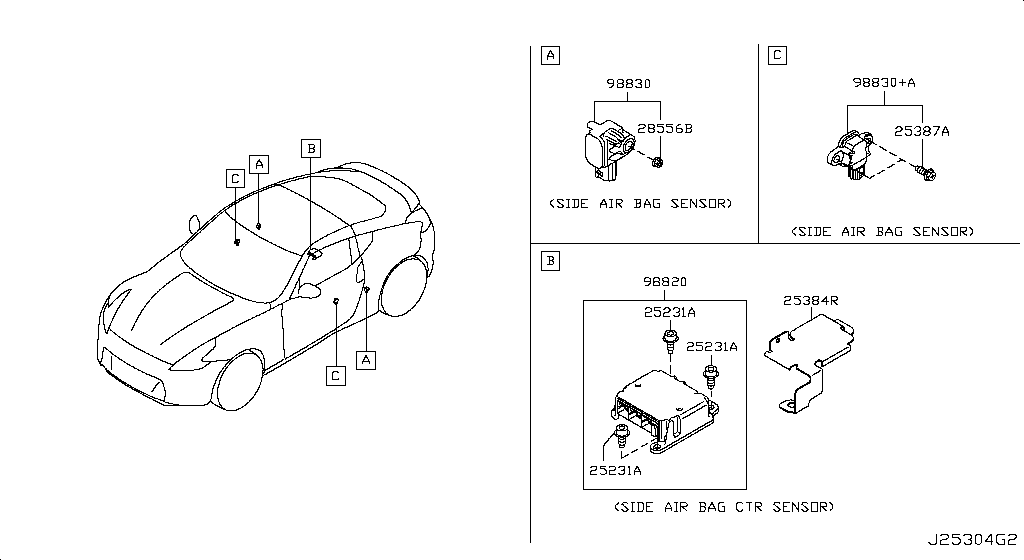 C A B C A

A
98830
28556B
(SIDE AIR BAG SENSOR)

C
98830+A
25387A
(SIDE AIR BAG SENSOR)

B
98820
25231A
25231A
25231A
25384R
(SIDE AIR BAG CTR SENSOR)

J25304G2