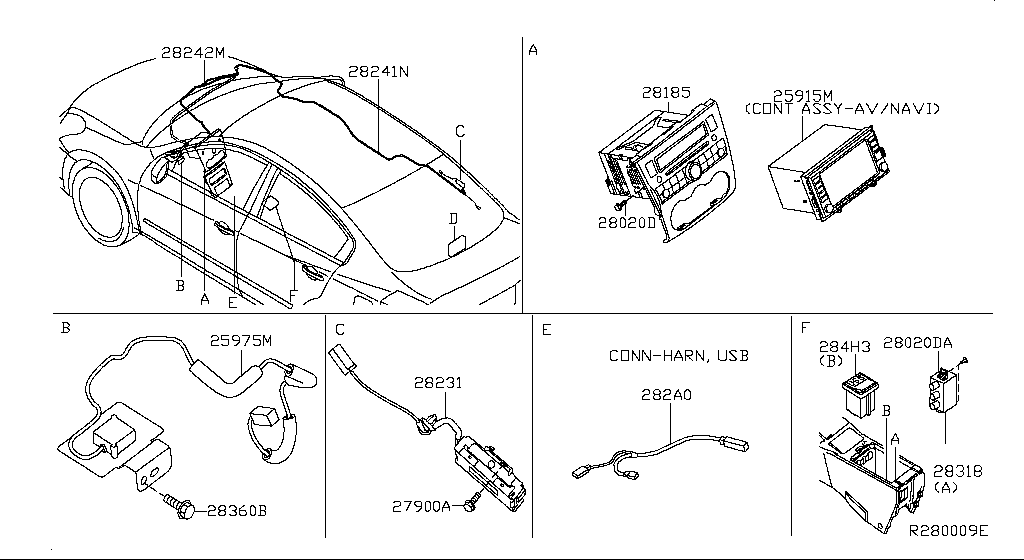 28242M
28241N
C
D
B
A
E
F

A
28185
25915M
(CONT ASSY-AV/NAVI)
28020D

B
25975M
28360B

C
28231
27900A

E
CONN-HARN, USB
282A0

F
284H3
(B)
28020DA
B
A
28318
(A)
R280009E