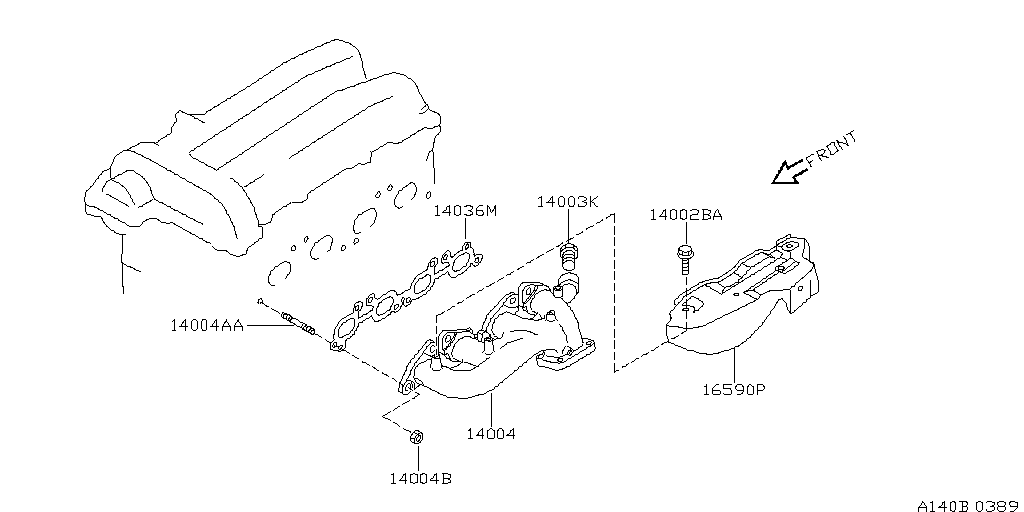 FRONT
14036M
14003K
14002BA
14004AA
16590P
14004
14004B
A140B 0389