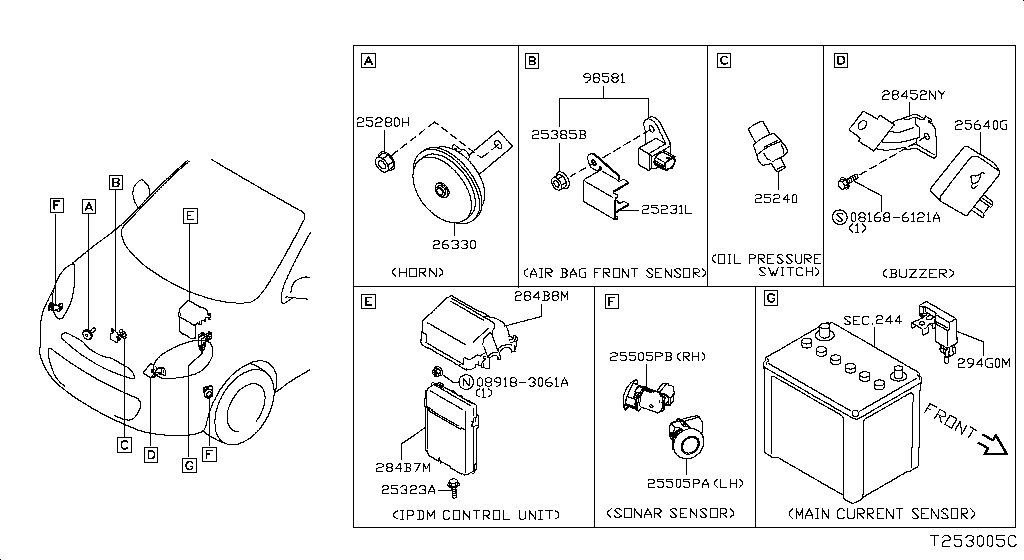 F A B E C D G F

A
25280H
26330
(HORN)

B
98581
25385B
25231L
(AIR BAG FRONT SENSOR)

C
25240
(OIL PRESSURE SWITCH)

D
28452NY
25640G
Ⓢ 08168-6121A (1)
(BUZZER)

E
284B8M
Ⓝ 08918-3061A (1)
284B7M
25323A
(IPDM CONTROL UNIT)

F
25505PB (RH)
25505PA (LH)
(SONAR SENSOR)

G
SEC.244
294G0M
FRONT
(MAIN CURRENT SENSOR)

T253005C