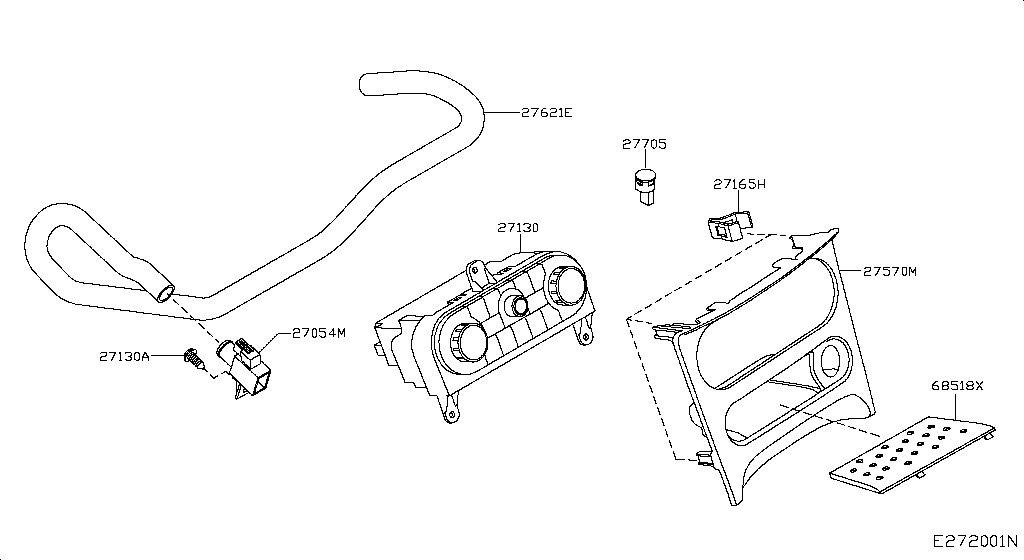 27621E
27705
27165H
27130
27570M
27054M
27130A
68518X
E272001N