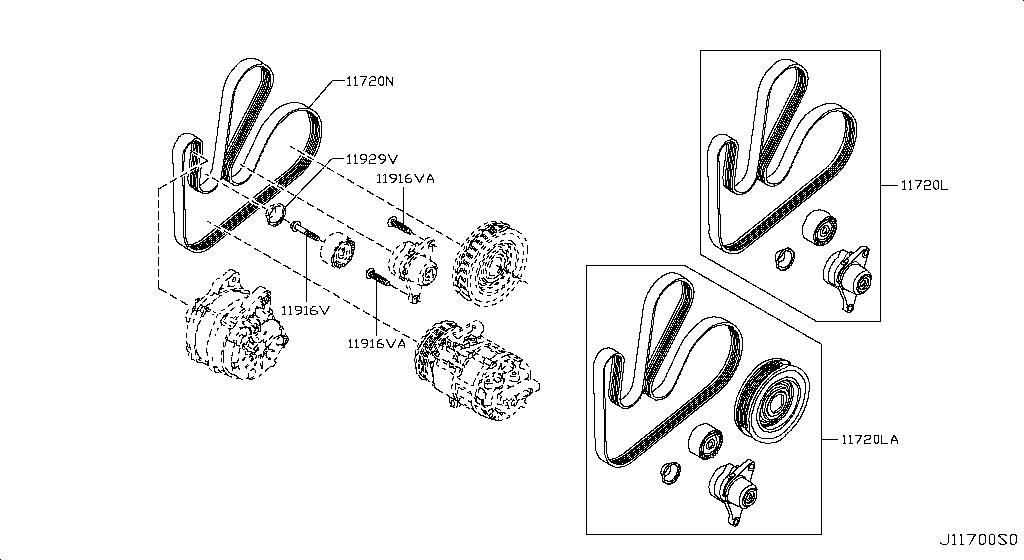 11720N
11929V
11916VA
11916V
11916VA
11720L
11720LA
J11700S0