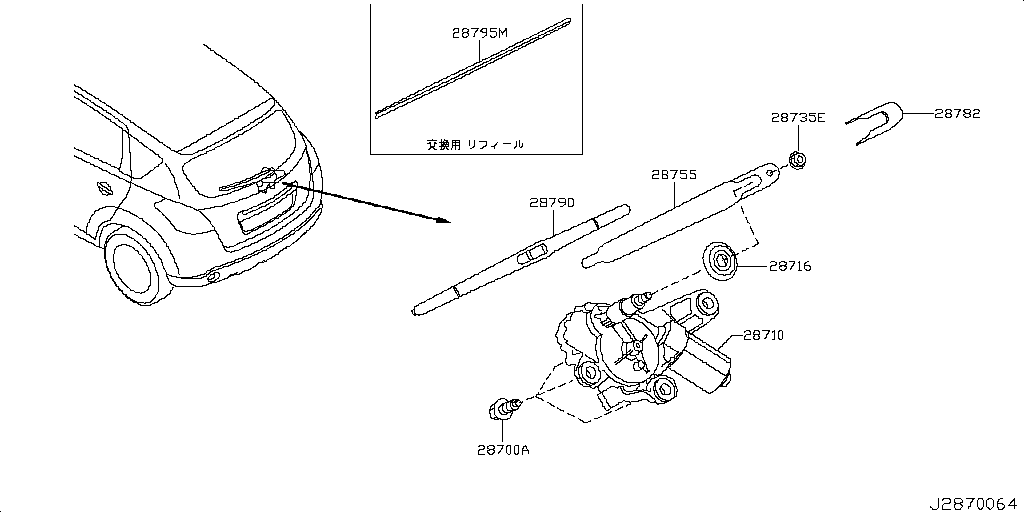 28795M
交換用 リフィール
28735E
28782
28755
28790
28716
28710
28700A
J2870064