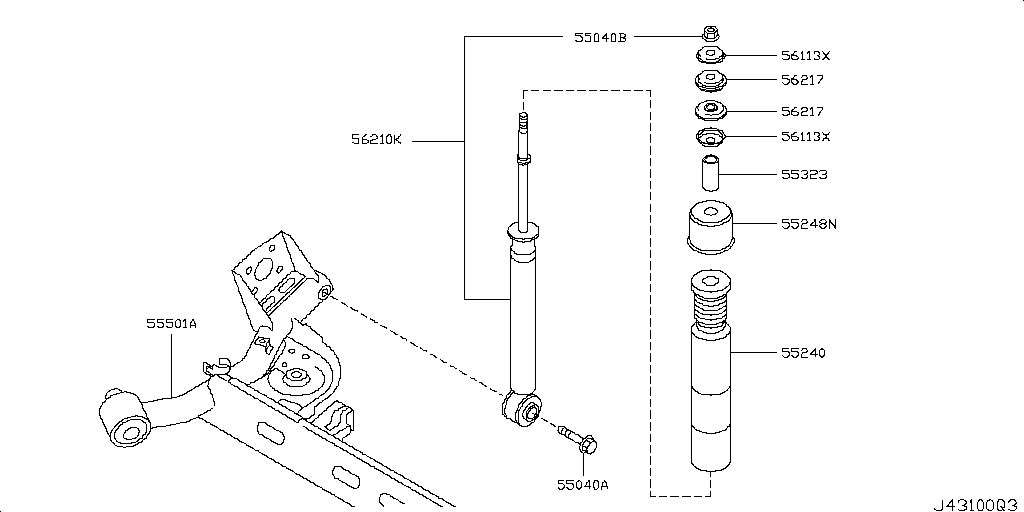 55040B
56113X
56217
56217
56113X
56210K
55323
55248N
55501A
55240
55040A
J43100Q3