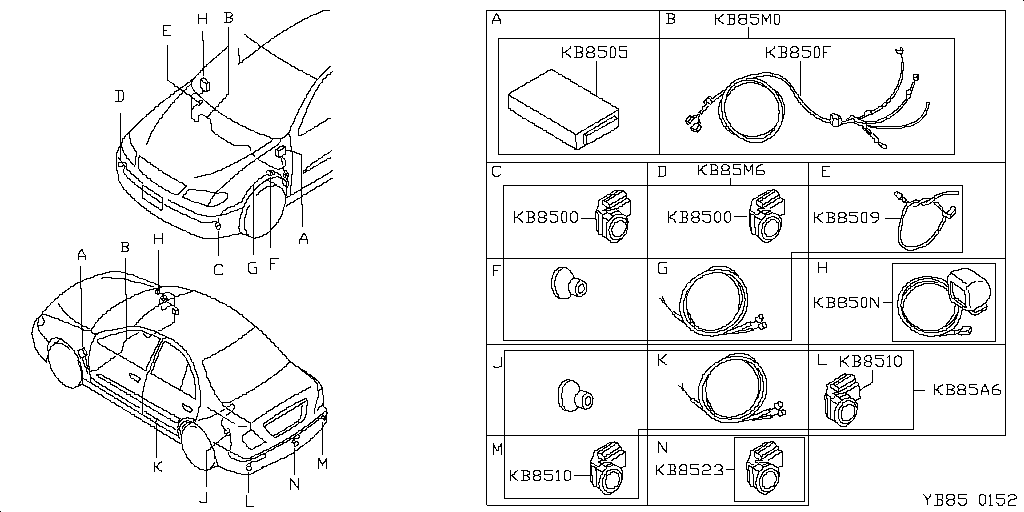 E H B
D
C G F A
A B H
K J L N M

A
KB8505
B
KB85M0
KB850F
C
KB8500
D
KB85M6
KB8500
E
KB8509
F
G
H
KB850N
J
K
L
KB8510
KB85A6
M
KB8510
N
KB8523

YB85 0152