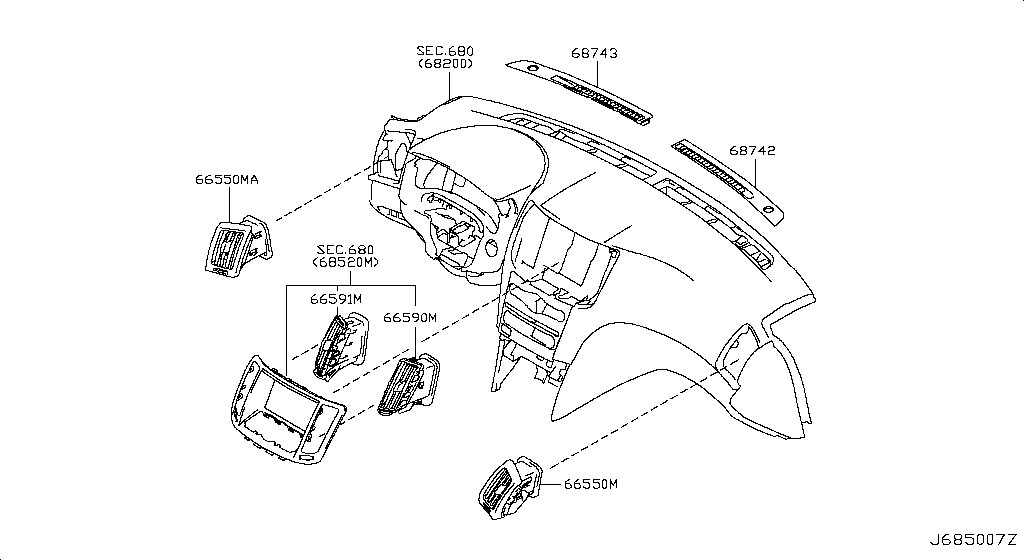 SEC.680
(68200)

68743

68742

66550MA

SEC.680
(68520M)

66591M

66590M

66550M

J685007Z