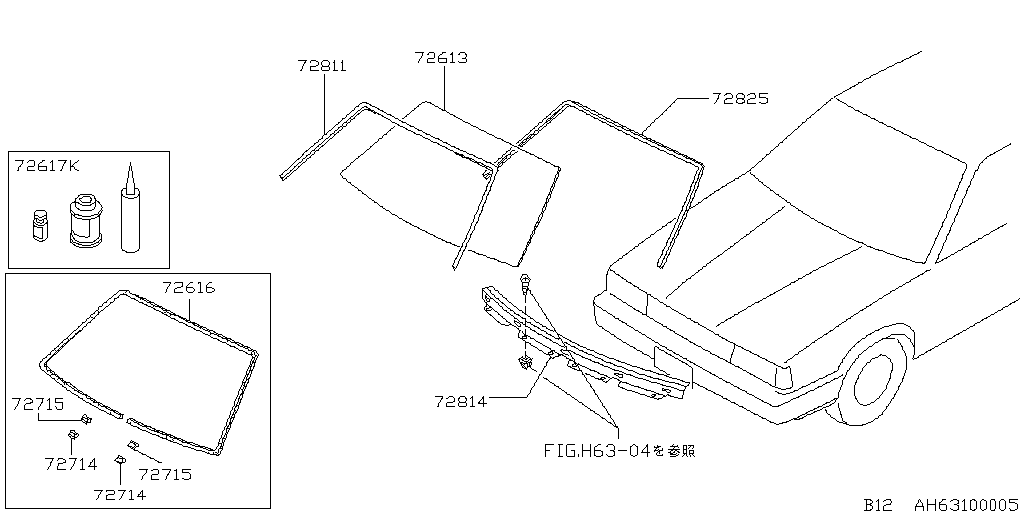 72811
72613
72825
72617K
72616
72715
72714
72715
72714
72814
FIG.H63-04を参照
B12 AH63100005