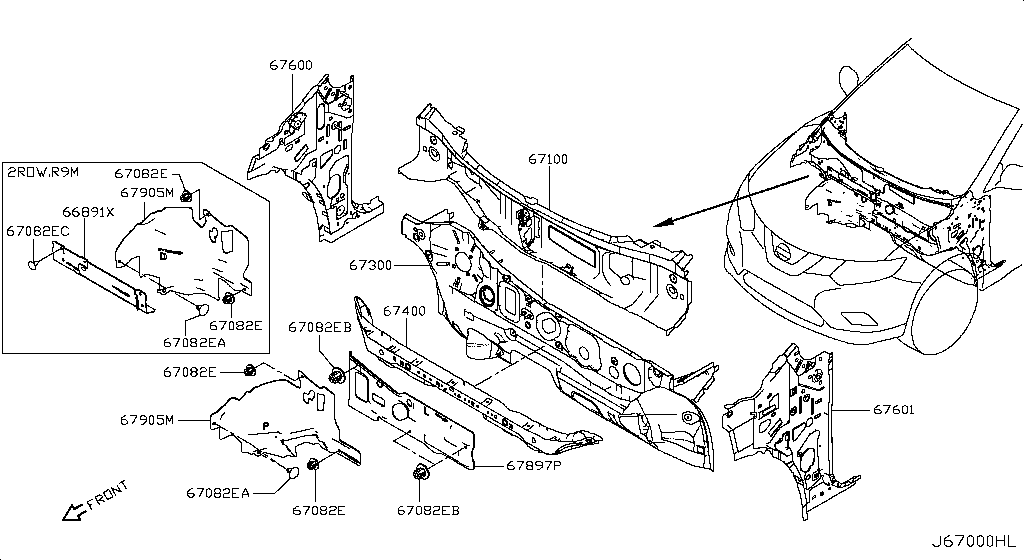 67600

2ROW.R9M
67082E
67905M
66891X
67082EC
67082E
67082EA

67100
67300
67400
67082EB
67082E
67905M
67082EA
67082E
67082EB
67897P
67601
FRONT
J67000HL