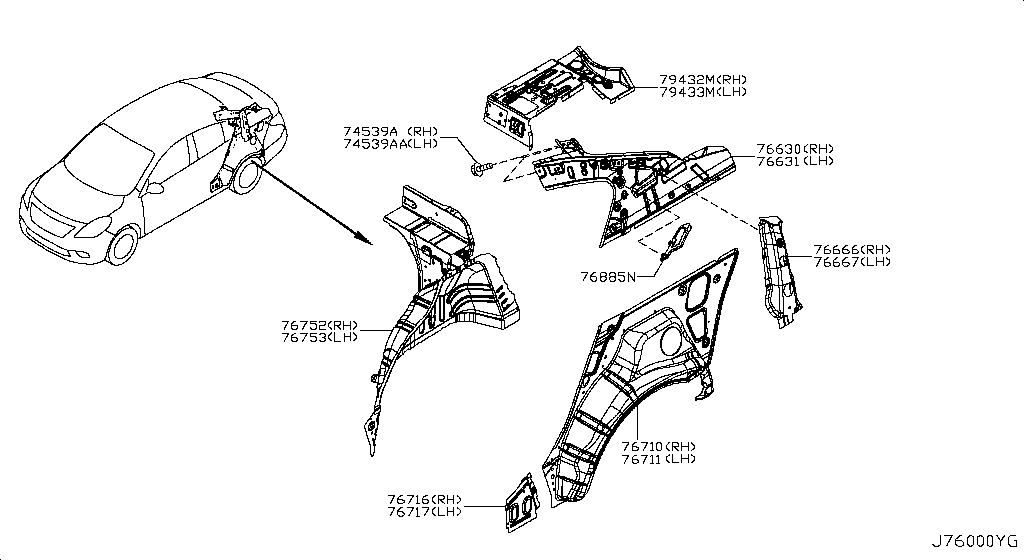 79432M(RH)
79433M(LH)

74539A (RH)
74539AA(LH)

76630(RH)
76631(LH)

76666(RH)
76667(LH)

76885N

76752(RH)
76753(LH)

76710(RH)
76711(LH)

76716(RH)
76717(LH)

J76000YG