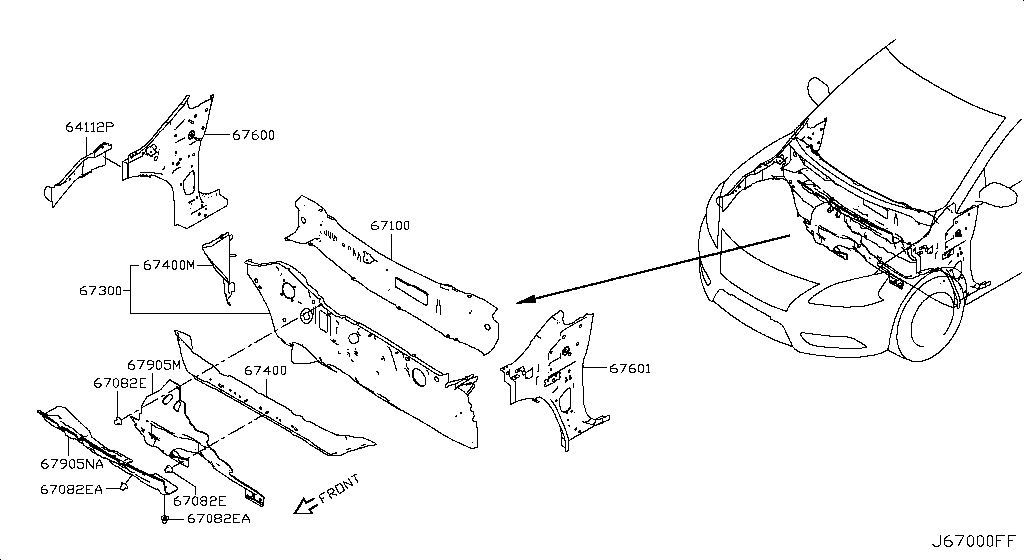 64112P
67600
67100
67400M
67300
67905M
67400
67082E
67601
67905NA
67082EA
67082E
67082EA
FRONT
J67000FF