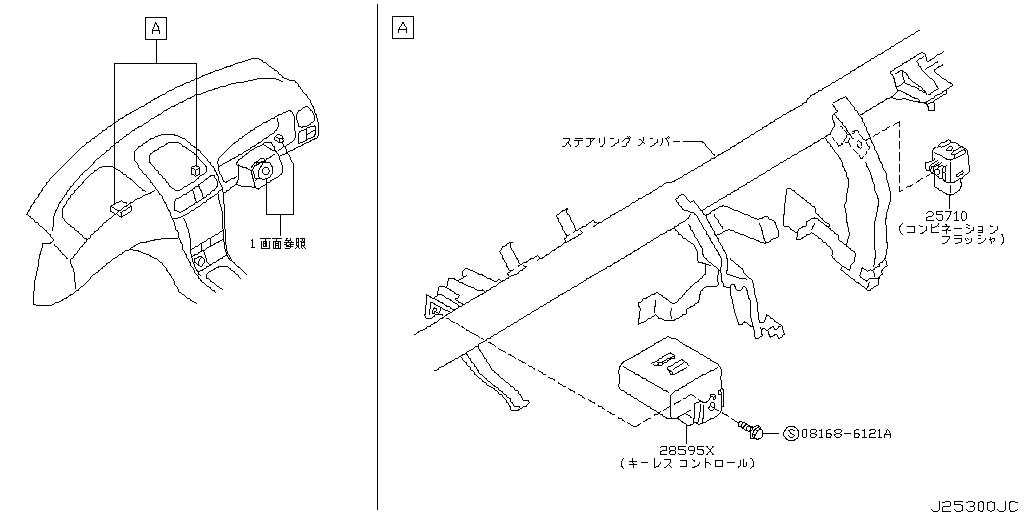 A

1 画面参照

A

ステアリング メンバー

25710
(コンビネーション
フラッシャ)

28595X
(キーレス コントロール)

S 08168-6121A

J25300JC