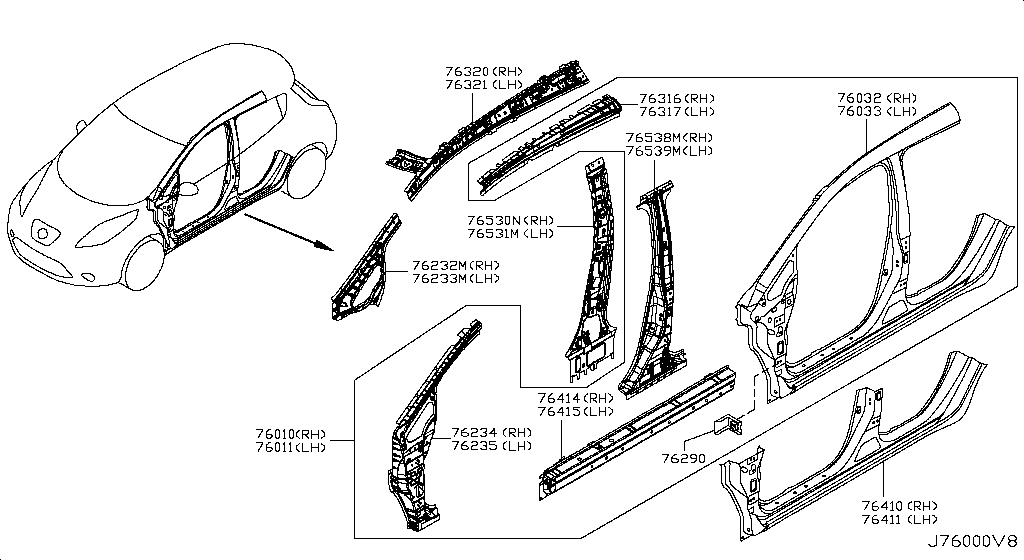 76320(RH)
76321(LH)

76316(RH)
76317(LH)

76032(RH)
76033(LH)

76538M(RH)
76539M(LH)

76530N(RH)
76531M(LH)

76232M(RH)
76233M(LH)

76414(RH)
76415(LH)

76010(RH)
76011(LH)

76234(RH)
76235(LH)

76290

76410(RH)
76411(LH)

J76000V8