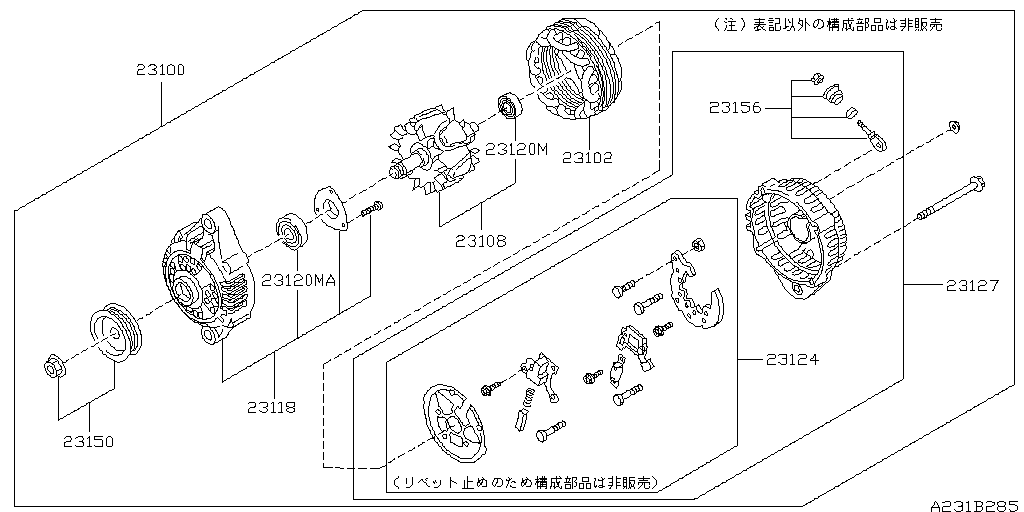 （注）表記以外の構成部品は非販売

23100

23156

23120M

23102

23108

23120MA

23127

23124

23118

23150

（リベット止めのため構成部品は非販売）

A231B285