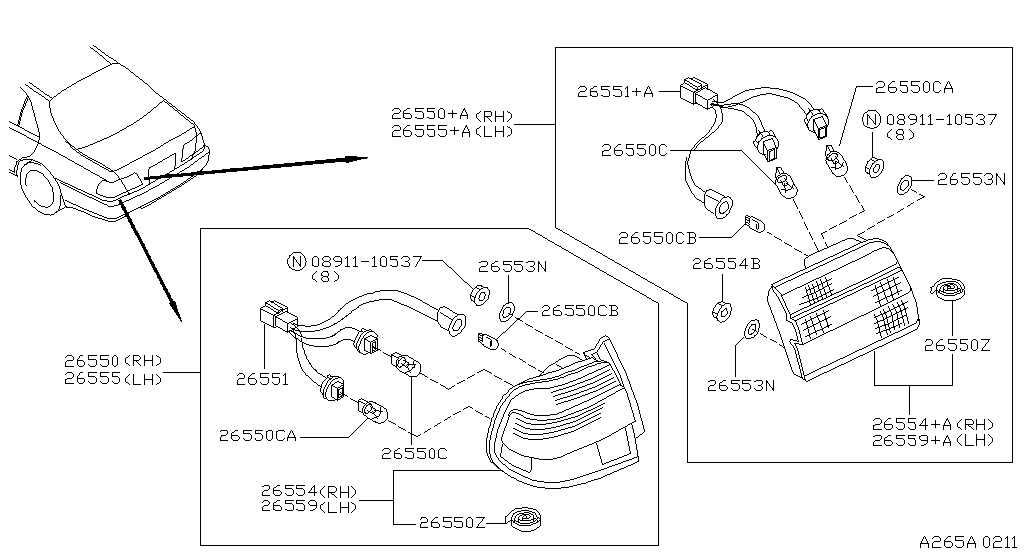 26550+A (RH)
26555+A (LH)

26551+A

26550CA

N 08911-10537
(8)

26550C

26553N

26550CB

26554B

26550Z

26553N

26554+A (RH)
26559+A (LH)

N 08911-10537
(8)

26553N

26550CB

26550 (RH)
26555 (LH)

26551

26550CA

26550C

26554 (RH)
26559 (LH)

26550Z

A265A 0211